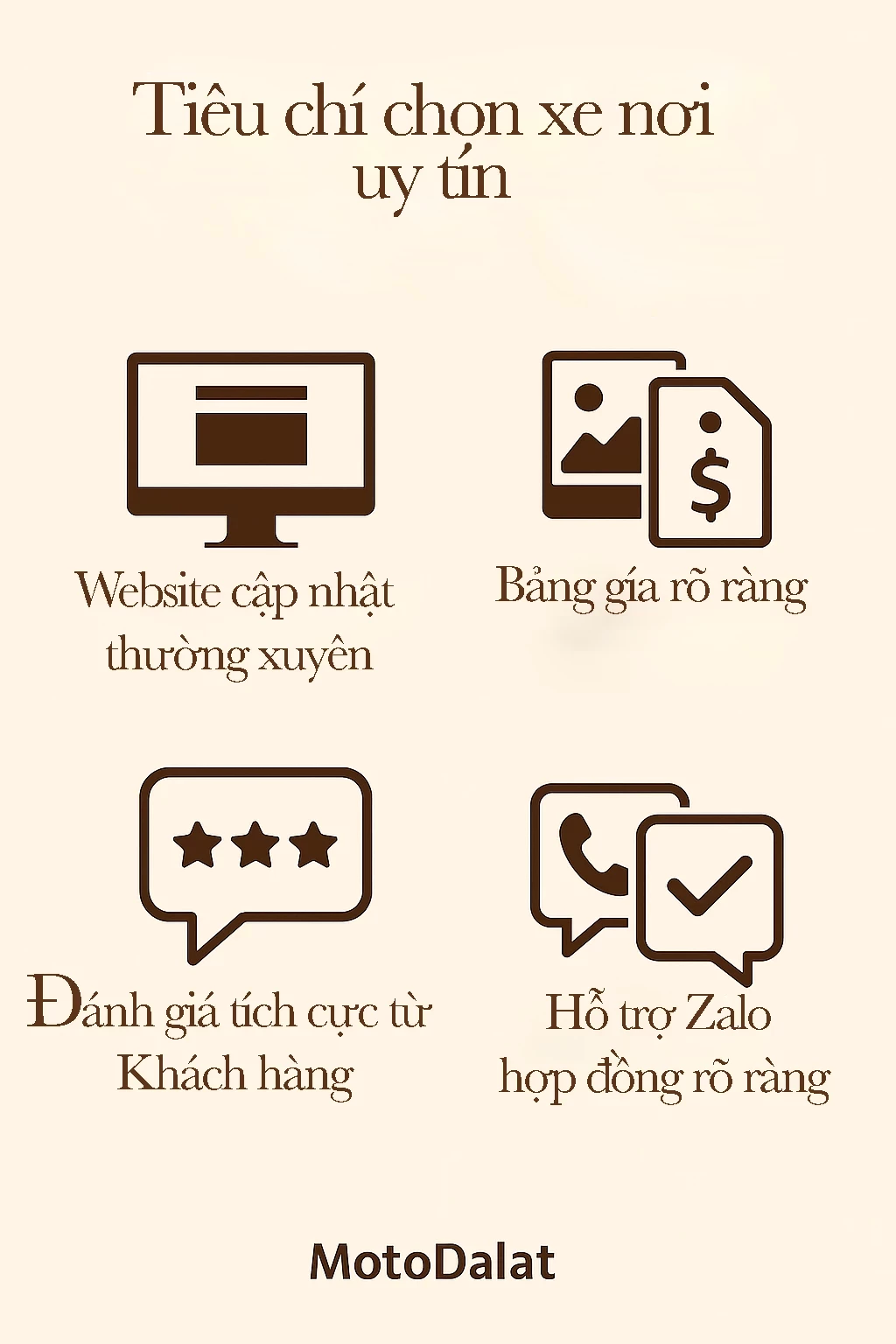 Tiêu chí chọn xe nơi uy tín

Website cập nhật thường xuyên

Bảng gía rõ ràng

$

Đánh giá tích cực từ Khách hàng

Hỗ trợ Zalo hợp đồng rõ ràng

MotoDalat